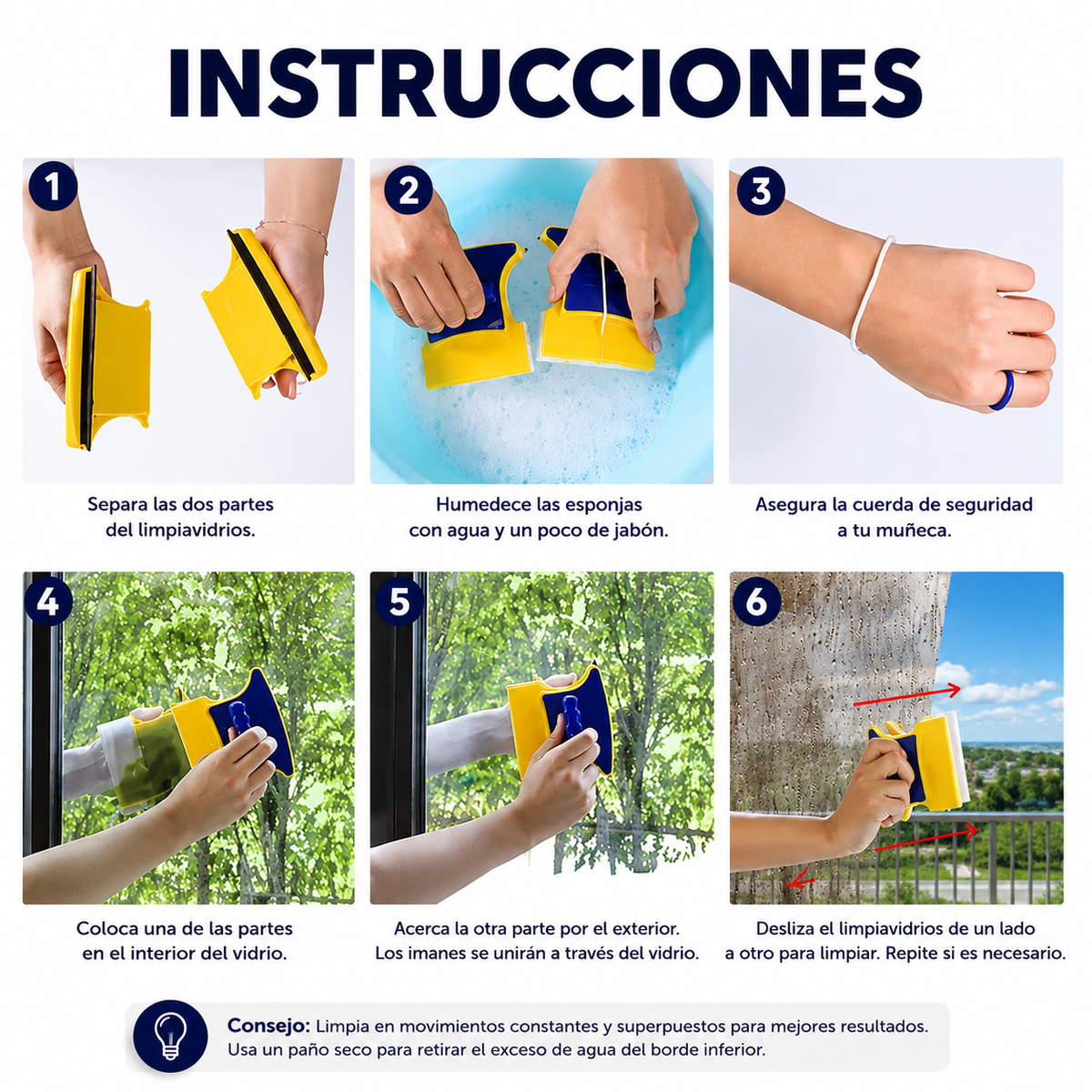 INSTRUCCIONES

1

Separa las dos partes del limpiavidrios.

2

Humedece las esponjas con agua y un poco de jabón.

3

Asegura la cuerda de seguridad a tu muñeca.

4

Coloca una de las partes en el interior del vidrio.

5

Acerca la otra parte por el exterior. Los imanes se unirán a través del vidrio.

6

Desliza el limpiavidrios de un lado a otro para limpiar. Repite si es necesario.

Consejo: Limpia en movimientos constantes y superpuestos para mejores resultados. Usa un paño seco para retirar el exceso de agua del borde inferior.